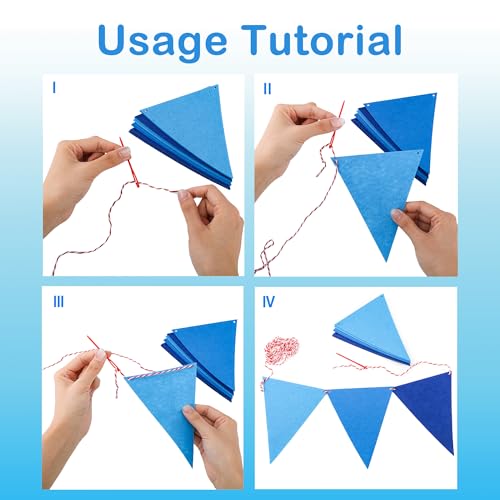 Usage Tutorial

I

II

III

IV