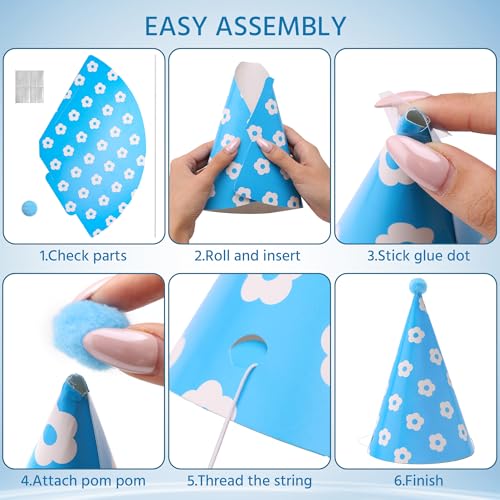 EASY ASSEMBLY

1.Check parts

2.Roll and insert

3.Stick glue dot

4.Attach pom pom

5.Thread the string

6.Finish